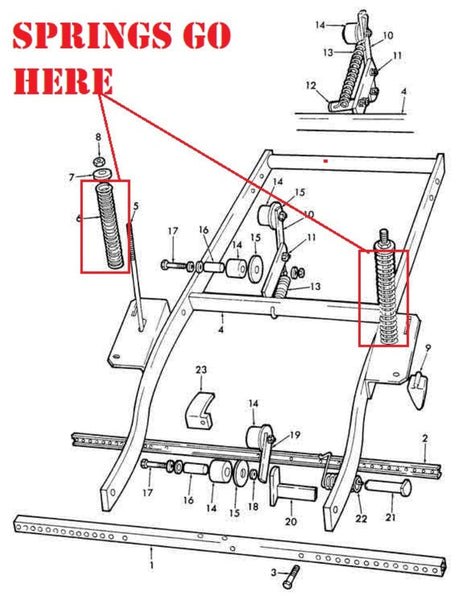 SPRINGS GO HERE

14
10
13
11
12
4

8
7
6
5

14
15
10
17
16
14
15
11
13
4

9
23
14
19
2
17
16
14
15
18
20
22
21
1
3